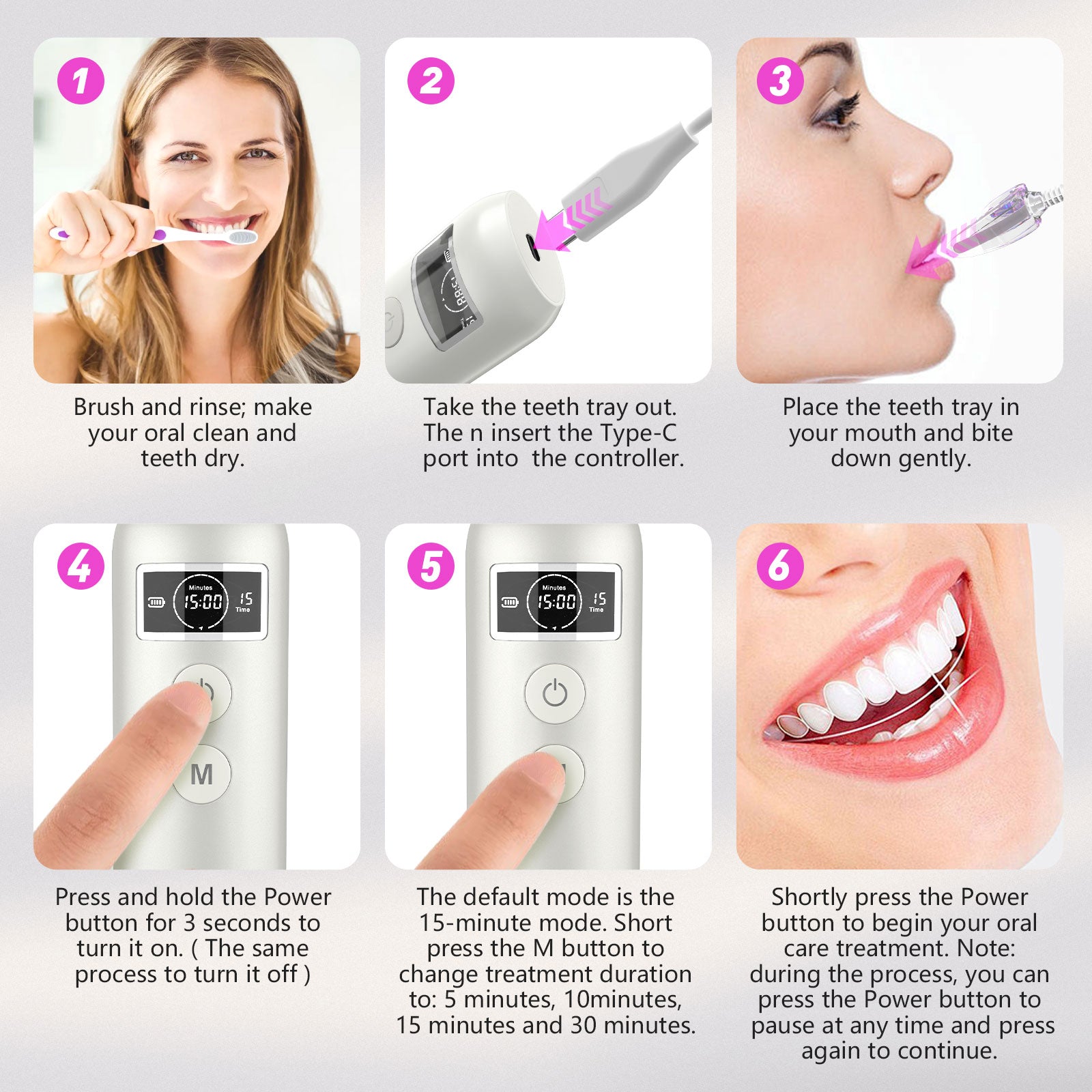 1

Brush and rinse; make your oral clean and teeth dry.

2

Take the teeth tray out. The n insert the Type-C port into  the controller.

3

Place the teeth tray in your mouth and bite down gently.

4

Minutes
15:00
15
Time

M

Press and hold the Power button for 3 seconds to turn it on. ( The same process to turn it off )

5

Minutes
15:00
15
Time

The default mode is the 15-minute mode. Short press the M button to change treatment duration to: 5 minutes, 10minutes, 15 minutes and 30 minutes.

6

Shortly press the Power button to begin your oral care treatment. Note: during the process, you can press the Power button to pause at any time and press again to continue.