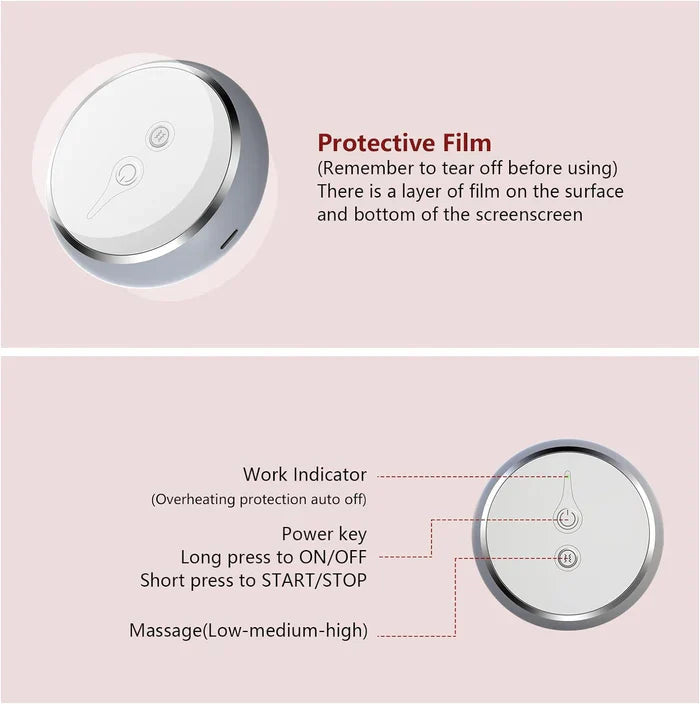 Protective Film
(Remember to tear off before using)
There is a layer of film on the surface and bottom of the screenscreen

Work Indicator
(Overheating protection auto off)

Power key
Long press to ON/OFF
Short press to START/STOP

Massage(Low-medium-high)